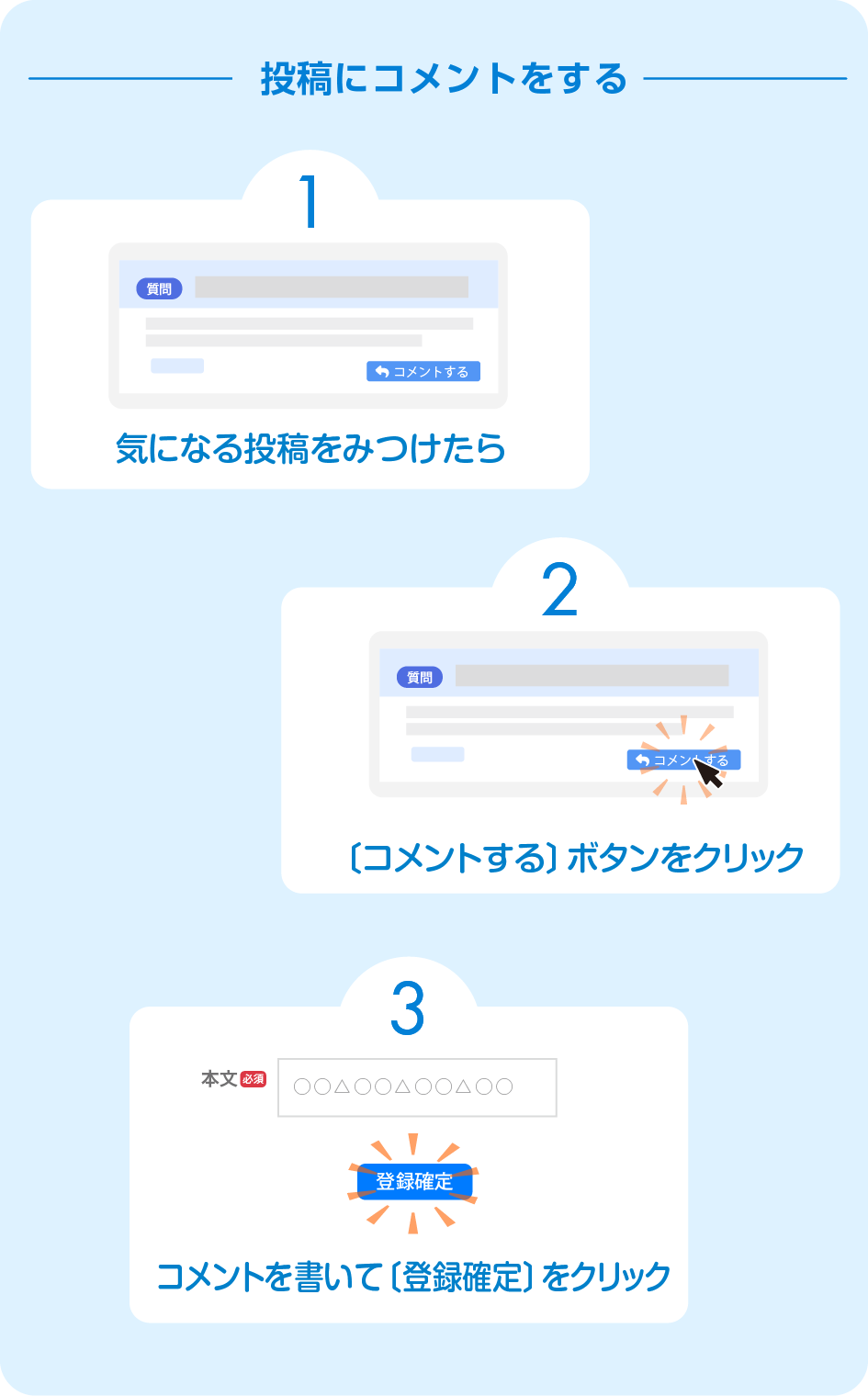 投稿にコメントをする

1

質問

コメントする

気になる投稿をみつけたら

2

質問

コメントする

〔コメントする〕ボタンをクリック

3

本文 必須

○○△○○△○○△○○

登録確定

コメントを書いて〔登録確定〕をクリック